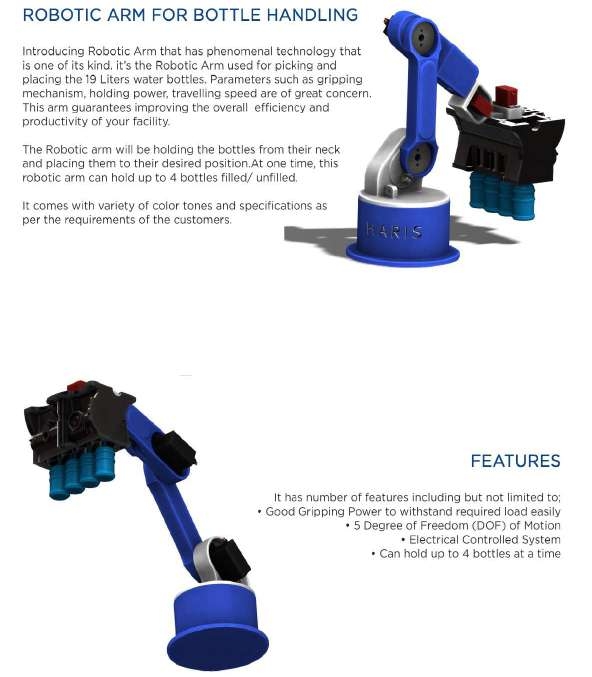 ROBOTIC ARM FOR BOTTLE HANDLING

Introducing Robotic Arm that has phenomenal technology that is one of its kind. it's the Robotic Arm used for picking and placing the 19 Liters water bottles. Parameters such as gripping mechanism, holding power, travelling speed are of great concern. This arm guarantees improving the overall efficiency and productivity of your facility.

The Robotic arm will be holding the bottles from their neck and placing them to their desired position.At one time, this robotic arm can hold up to 4 bottles filled/ unfilled.

It comes with variety of color tones and specifications as per the requirements of the customers.

HARIS

FEATURES

It has number of features including but not limited to;
• Good Gripping Power to withstand required load easily
• 5 Degree of Freedom (DOF) of Motion
• Electrical Controlled System
• Can hold up to 4 bottles at a time